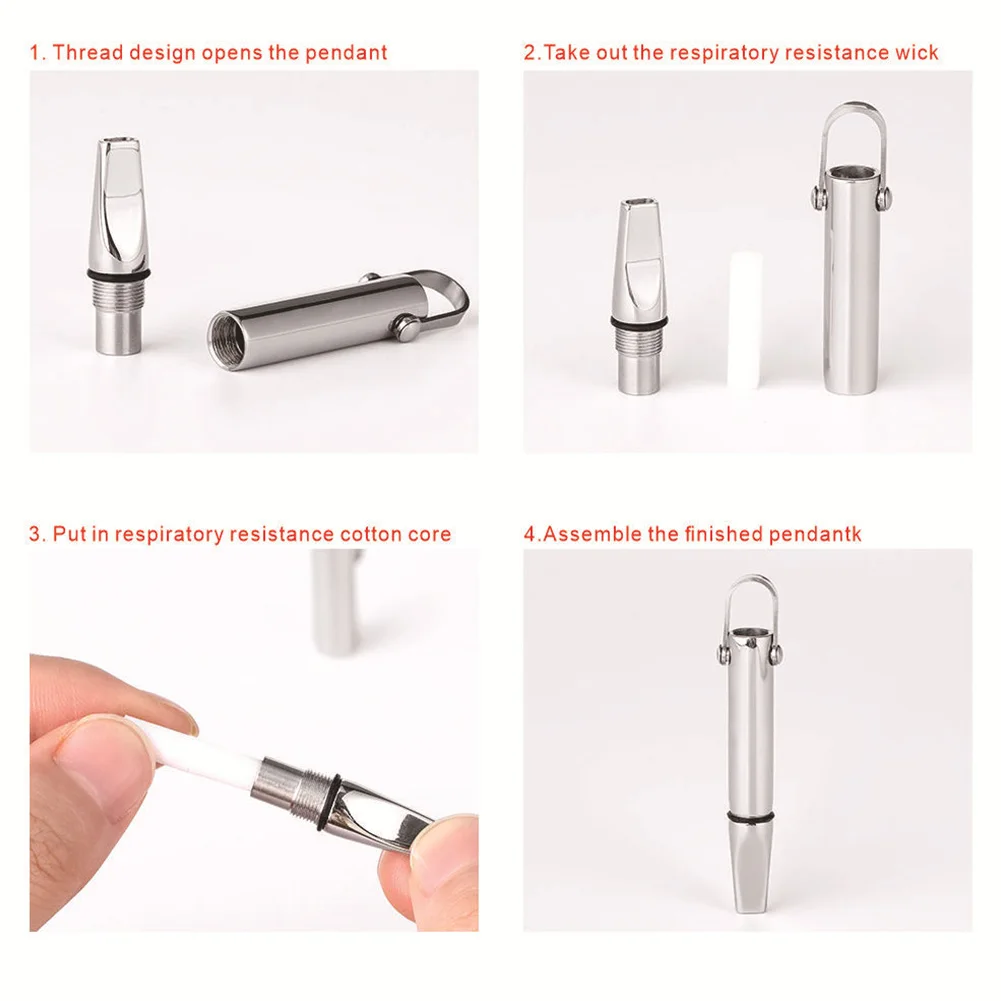 1. Thread design opens the pendant

2.Take out the respiratory resistance wick

3. Put in respiratory resistance cotton core

4.Assemble the finished pendantk